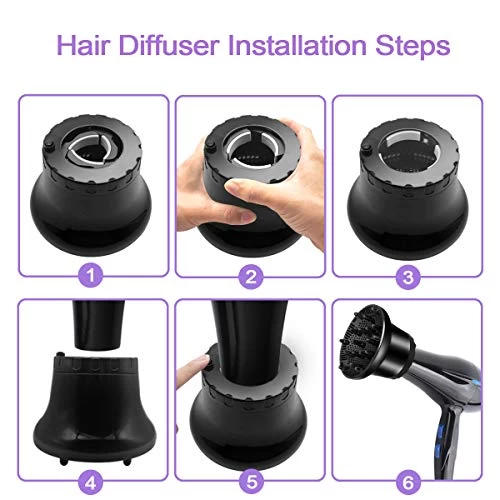 Hair Diffuser Installation Steps

1

2

3

4

5

6