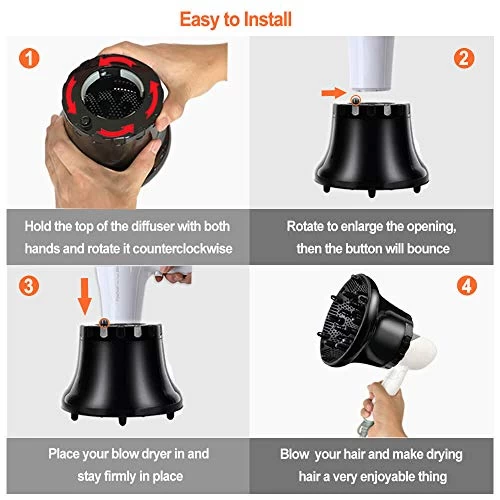 Easy to Install

1

2

Hold the top of the diffuser with both hands and rotate it counterclockwise

Rotate to enlarge the opening, then the button will bounce

3

4

Place your blow dryer in and stay firmly in place

Blow your hair and make drying hair a very enjoyable thing