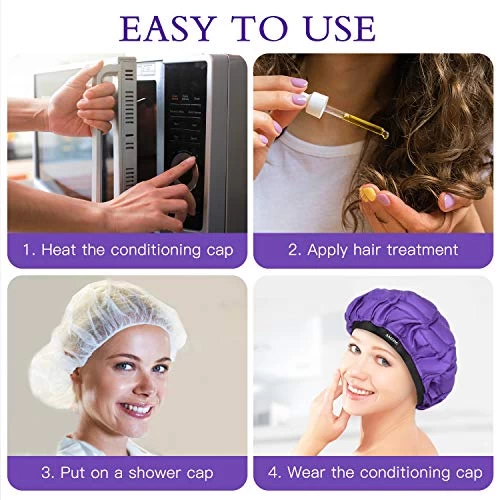 EASY TO USE

1. Heat the conditioning cap

2. Apply hair treatment

3. Put on a shower cap

4. Wear the conditioning cap